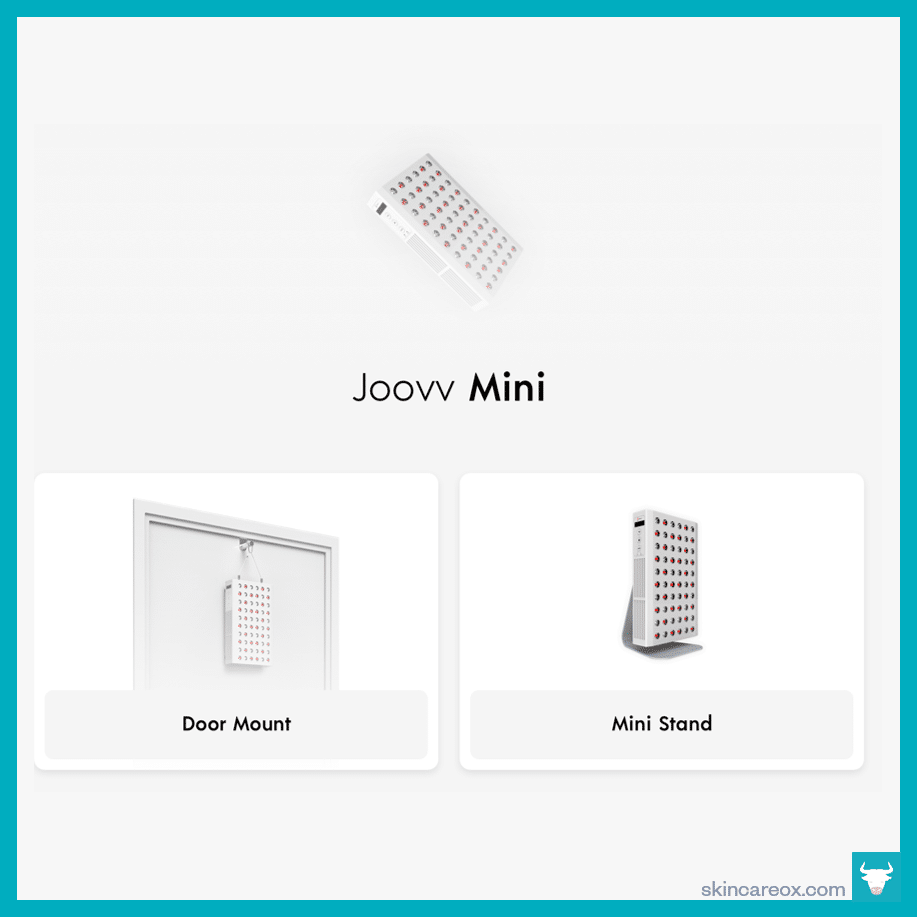 Joovv Mini

Door Mount

Mini Stand

skincareox.com