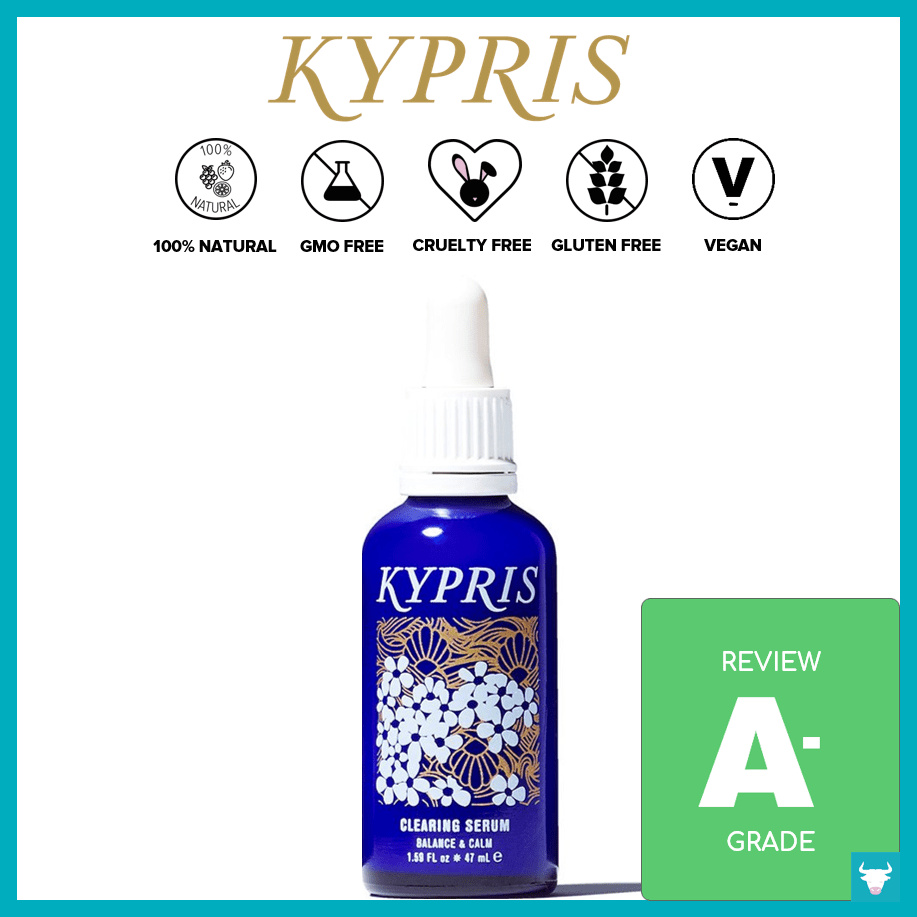 KYPRIS

100% NATURAL

100% NATURAL GMO FREE CRUELTY FREE GLUTEN FREE VEGAN

KYPRIS

CLEARING SERUM
BALANCE & CALM
1.59 FL oz ✱ 47 mL ℮

REVIEW
A-
GRADE