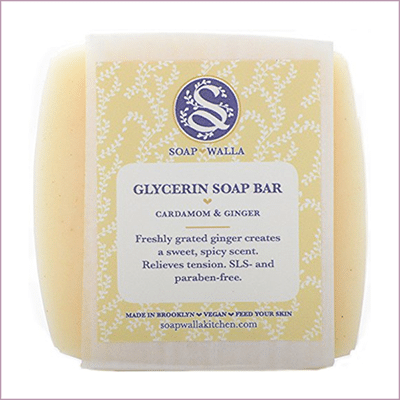 S

SOAP WALLA

GLYCERIN SOAP BAR

CARDAMOM & GINGER

Freshly grated ginger creates a sweet, spicy scent. Relieves tension. SLS- and paraben-free.

MADE IN BROOKLYN VEGAN FEED YOUR SKIN
soapwallakitchen.com